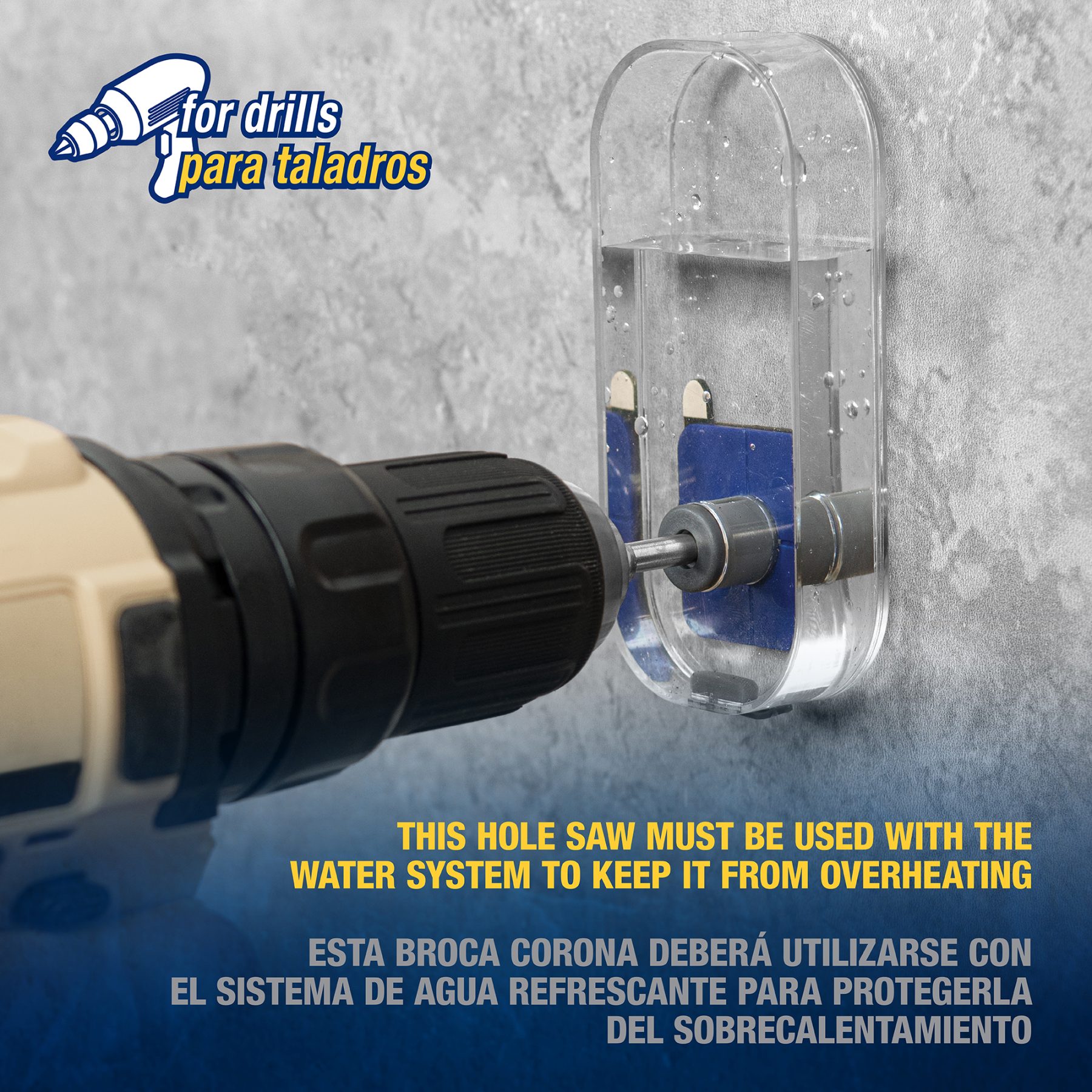 for drills
para taladros

THIS HOLE SAW MUST BE USED WITH THE WATER SYSTEM TO KEEP IT FROM OVERHEATING

ESTA BROCA CORONA DEBERÁ UTILIZARSE CON EL SISTEMA DE AGUA REFRESCANTE PARA PROTEGERLA DEL SOBRECALENTAMIENTO