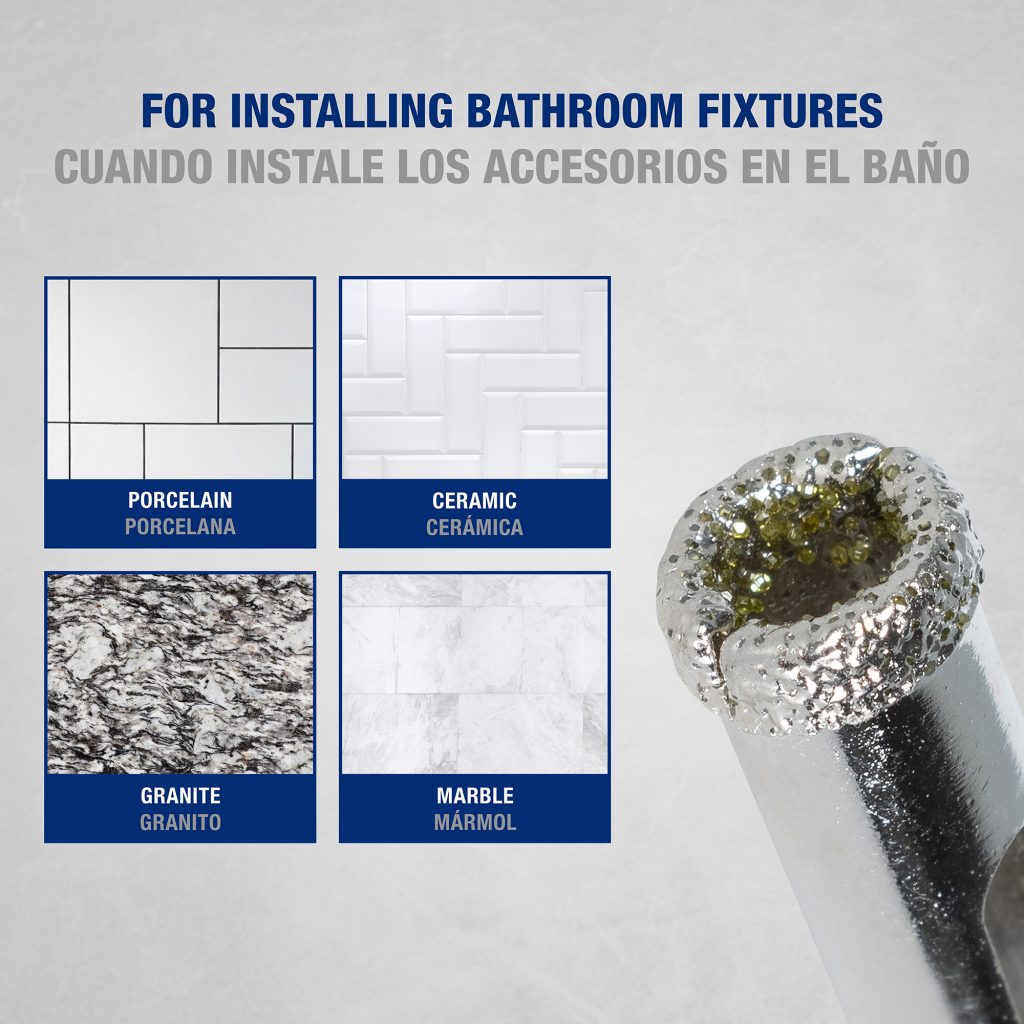 FOR INSTALLING BATHROOM FIXTURES
CUANDO INSTALE LOS ACCESORIOS EN EL BAÑO

PORCELAIN
PORCELANA

CERAMIC
CERÁMICA

GRANITE
GRANITO

MARBLE
MÁRMOL