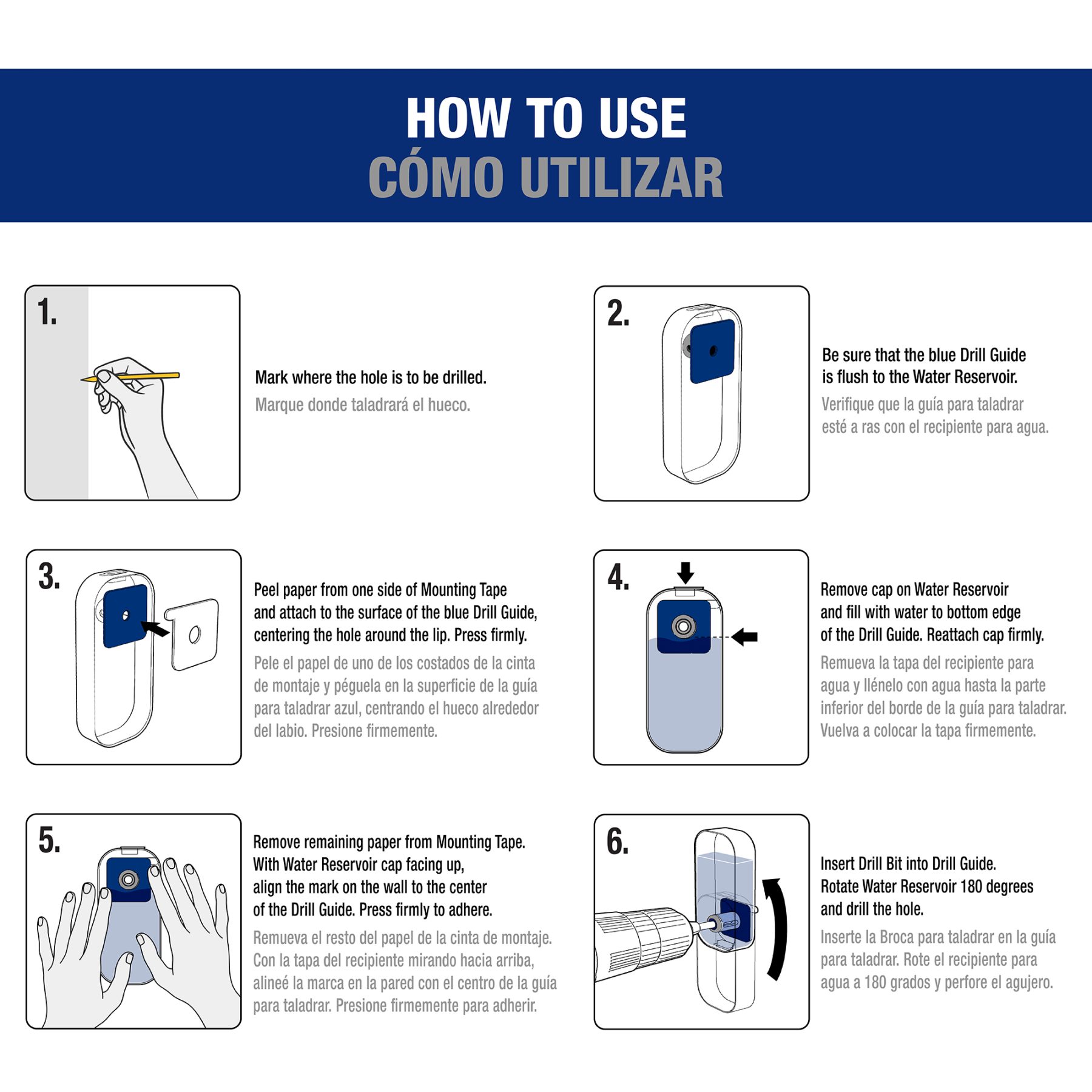 HOW TO USE
CÓMO UTILIZAR

1.

Mark where the hole is to be drilled.
Marque donde taladrará el hueco.

2.

Be sure that the blue Drill Guide is flush to the Water Reservoir.
Verifique que la guía para taladrar esté a ras con el recipiente para agua.

3.

Peel paper from one side of Mounting Tape and attach to the surface of the blue Drill Guide, centering the hole around the lip. Press firmly.
Pele el papel de uno de los costados de la cinta de montaje y péguela en la superficie de la guía para taladrar azul, centrando el hueco alrededor del labio. Presione firmemente.

4.

Remove cap on Water Reservoir and fill with water to bottom edge of the Drill Guide. Reattach cap firmly.
Remueva la tapa del recipiente para agua y llénelo con agua hasta la parte inferior del borde de la guía para taladrar. Vuelva a colocar la tapa firmemente.

5.

Remove remaining paper from Mounting Tape. With Water Reservoir cap facing up, align the mark on the wall to the center of the Drill Guide. Press firmly to adhere.
Remueva el resto del papel de la cinta de montaje. Con la tapa del recipiente mirando hacia arriba, alineé la marca en la pared con el centro de la guía para taladrar. Presione firmemente para adherir.

6.

Insert Drill Bit into Drill Guide. Rotate Water Reservoir 180 degrees and drill the hole.
Inserte la Broca para taladrar en la guía para taladrar. Rote el recipiente para agua a 180 grados y perfore el agujero.