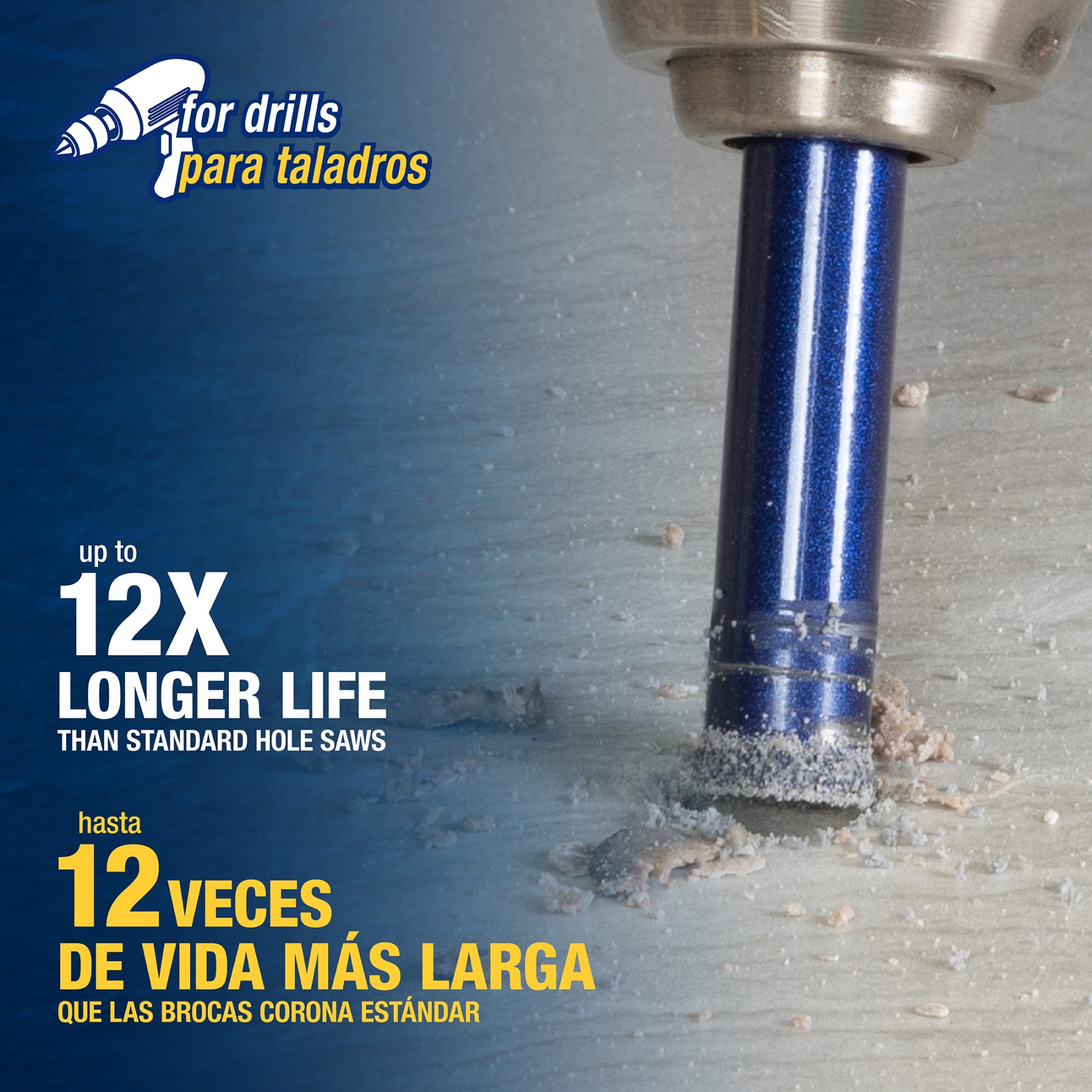 for drills
para taladros

up to
12X
LONGER LIFE
THAN STANDARD HOLE SAWS

hasta
12 VECES
DE VIDA MÁS LARGA
QUE LAS BROCAS CORONA ESTÁNDAR