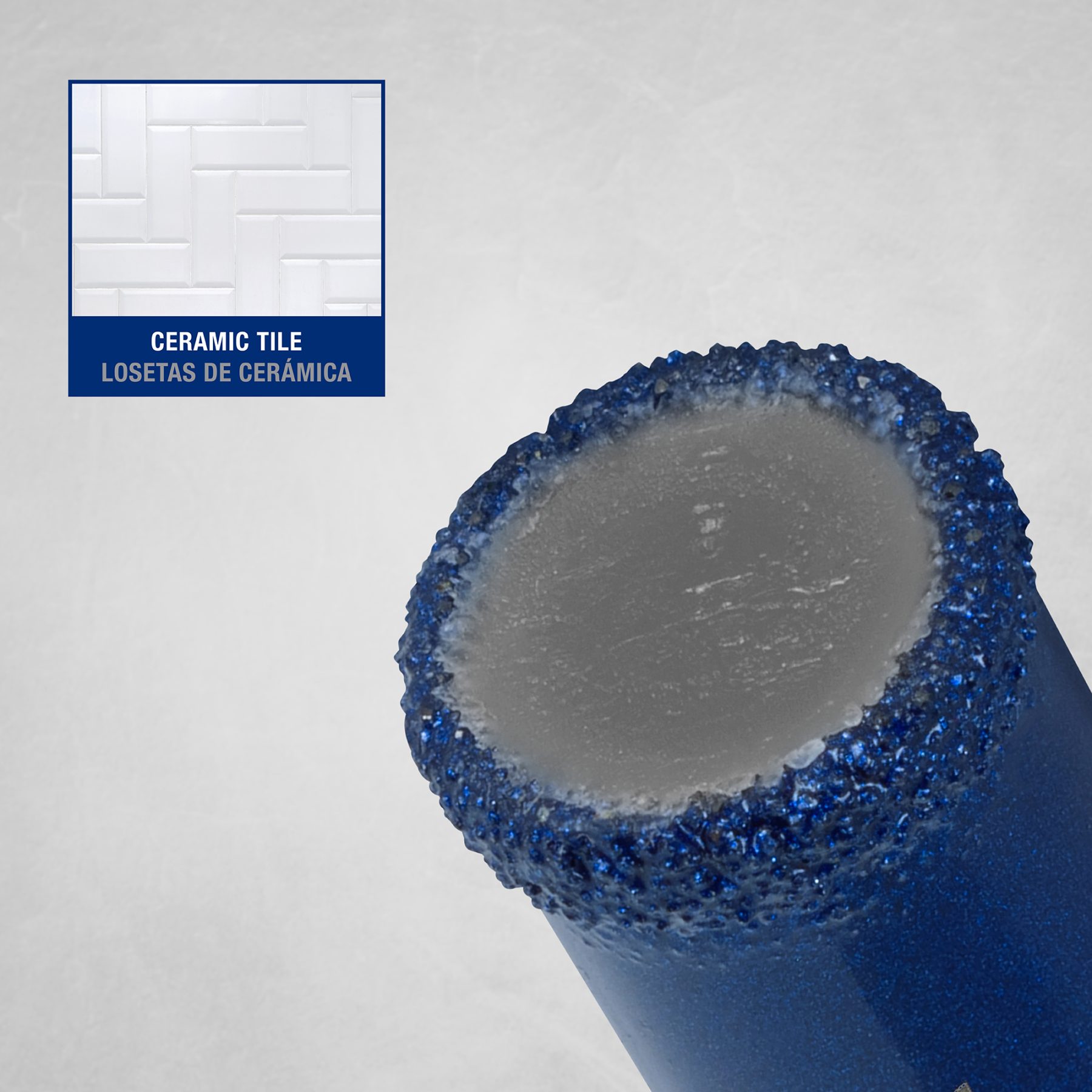 CERAMIC TILE
LOSETAS DE CERÁMICA