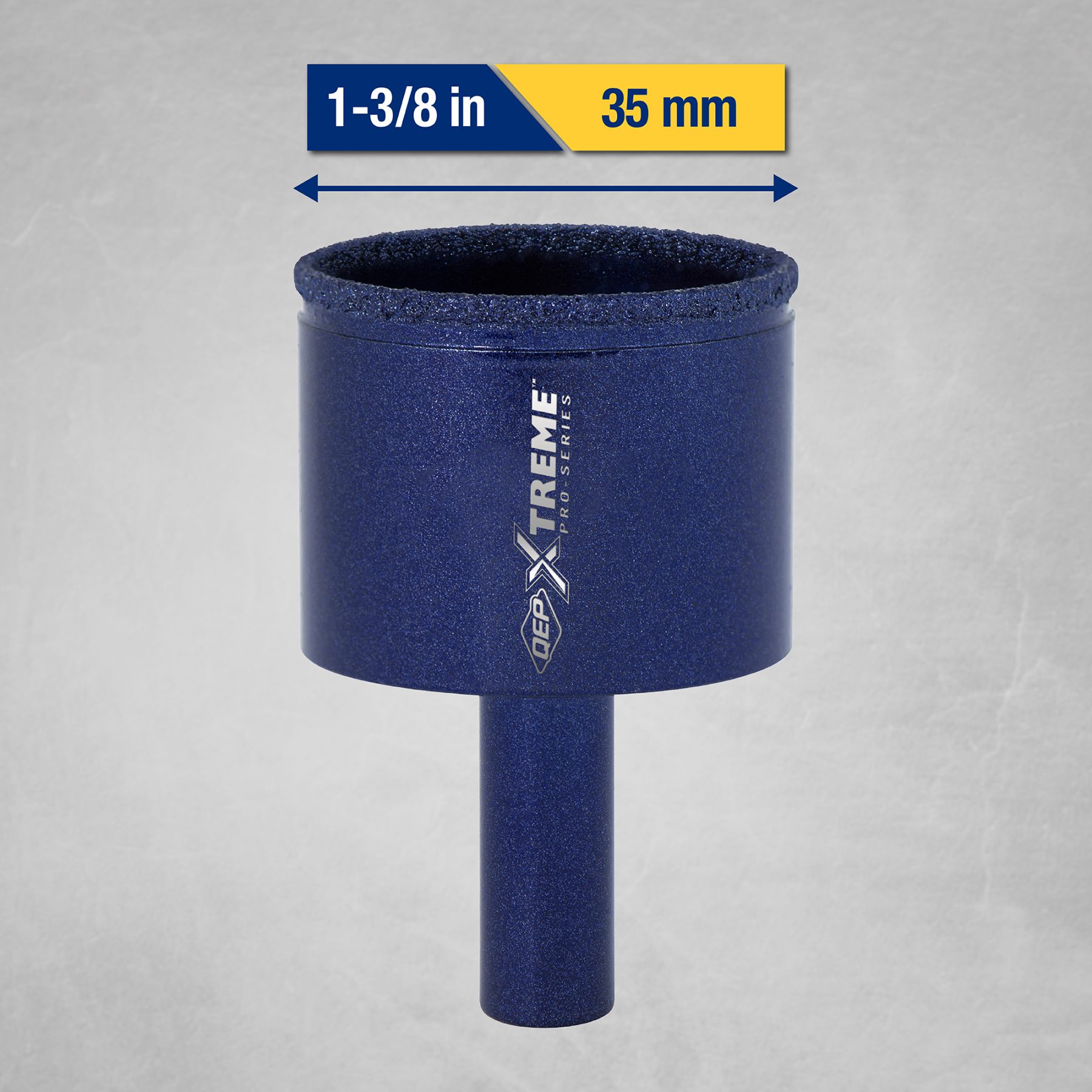 1-3/8 in 35 mm

QEP XTREME™ PRO-SERIES