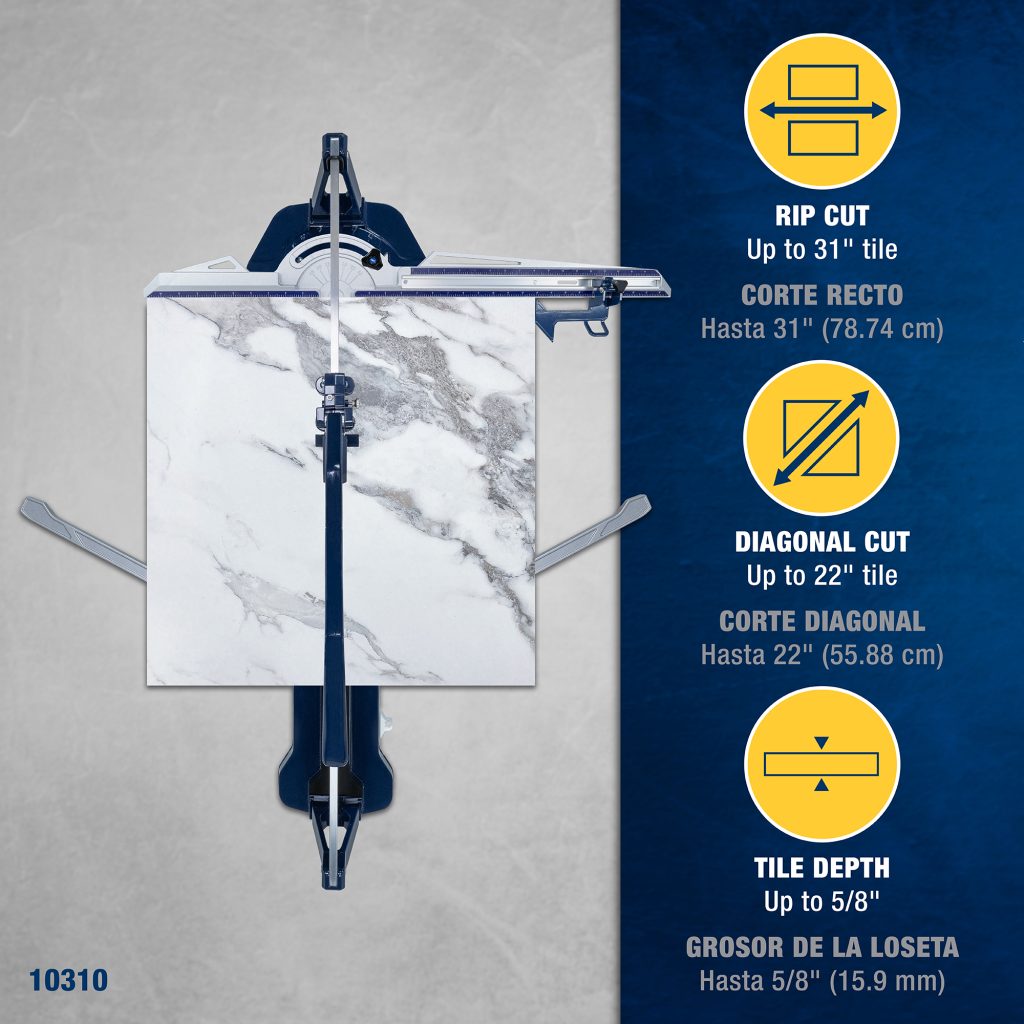 RIP CUT
Up to 31" tile

CORTE RECTO
Hasta 31" (78.74 cm)

DIAGONAL CUT
Up to 22" tile

CORTE DIAGONAL
Hasta 22" (55.88 cm)

TILE DEPTH
Up to 5/8"

GROSOR DE LA LOSETA
Hasta 5/8" (15.9 mm)

10310