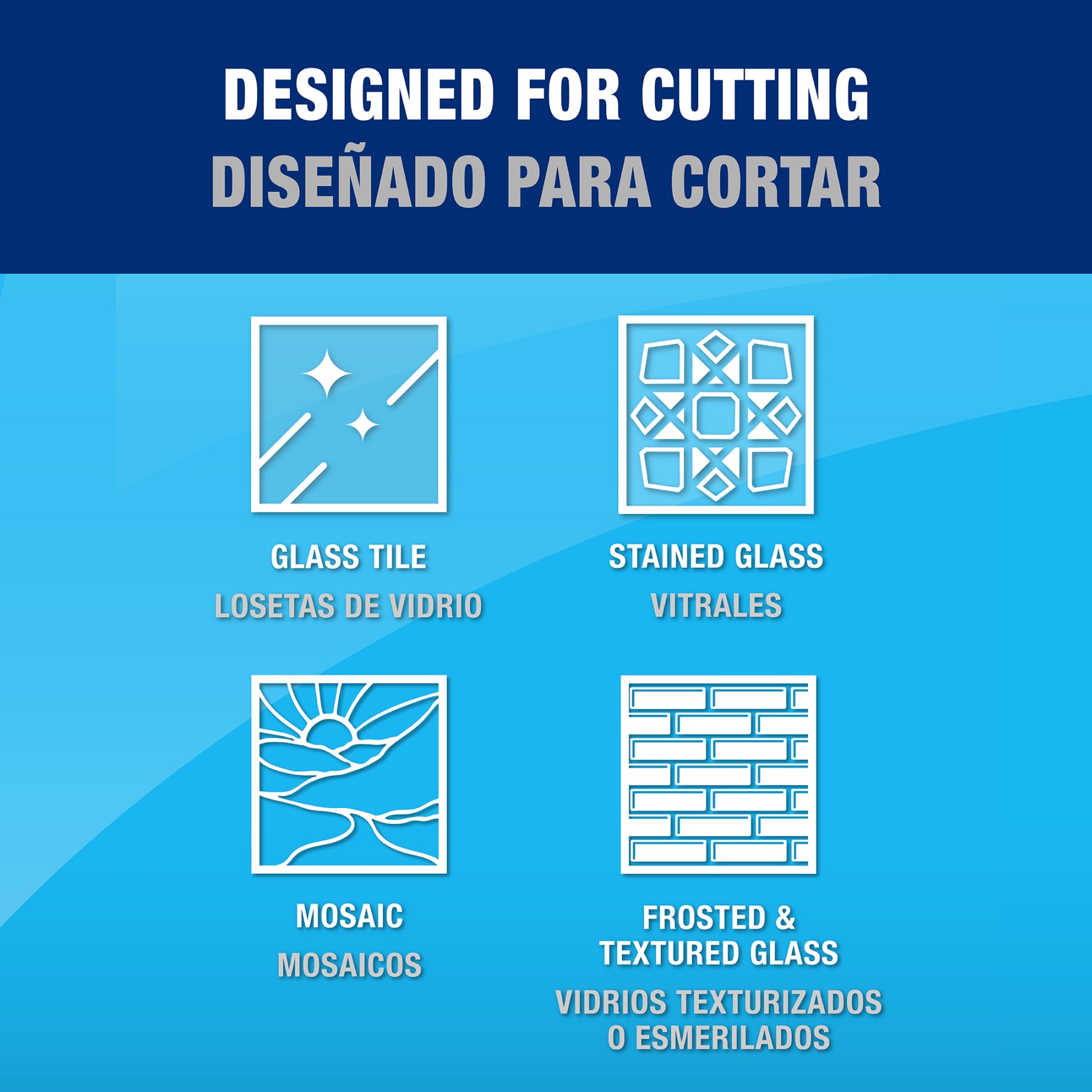 DESIGNED FOR CUTTING
DISEÑADO PARA CORTAR

GLASS TILE
LOSETAS DE VIDRIO

STAINED GLASS
VITRALES

MOSAIC
MOSAICOS

FROSTED & TEXTURED GLASS
VIDRIOS TEXTURIZADOS O ESMERILADOS